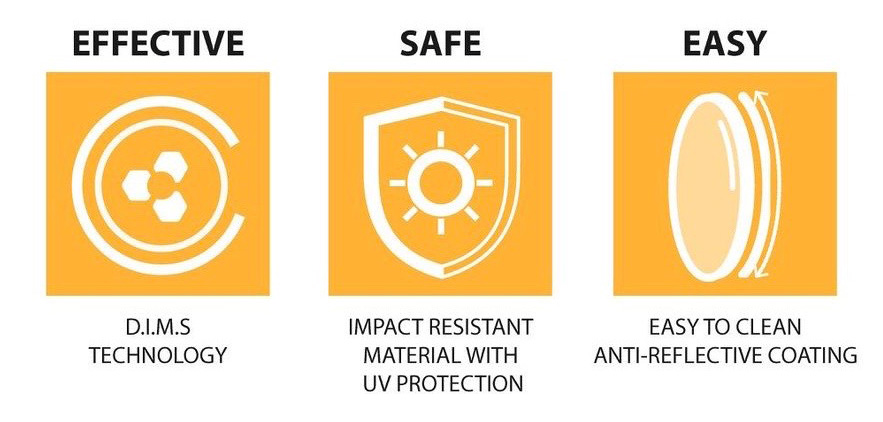 EFFECTIVE

D.I.M.S TECHNOLOGY

SAFE

IMPACT RESISTANT MATERIAL WITH UV PROTECTION

EASY

EASY TO CLEAN ANTI-REFLECTIVE COATING